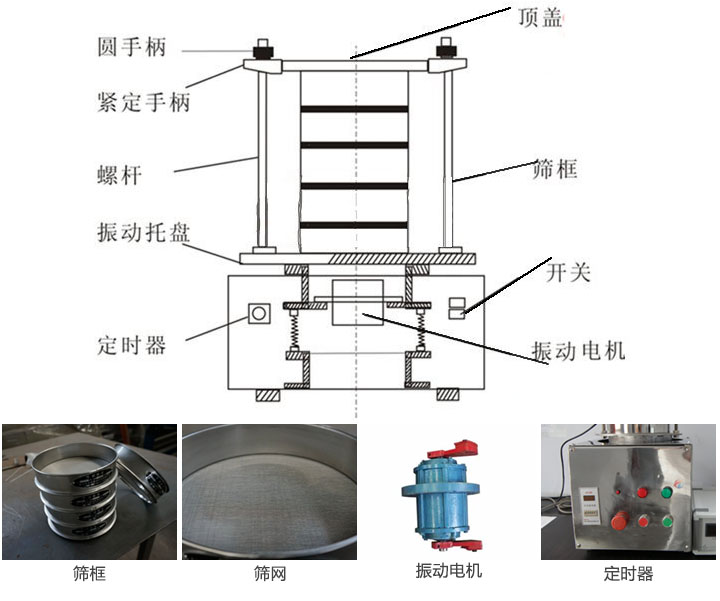 顶盖
圆手柄
紧定手柄
螺杆
筛框
振动托盘
开关
定时器
振动电机

筛框
筛网
振动电机
定时器